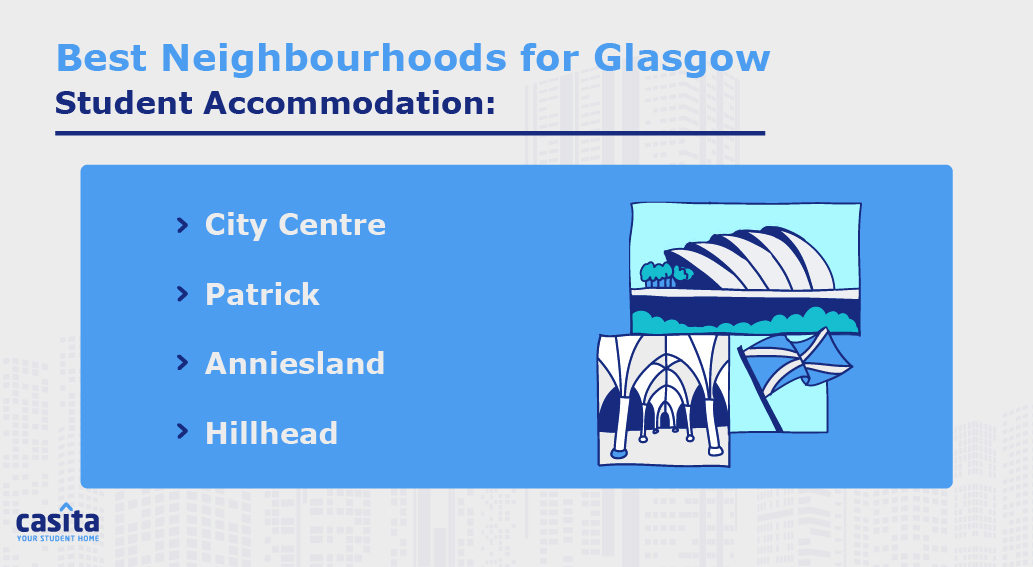 Best Neighbourhoods for Glasgow
Student Accommodation:

› City Centre
› Patrick
› Anniesland
› Hillhead

casita
YOUR STUDENT HOME